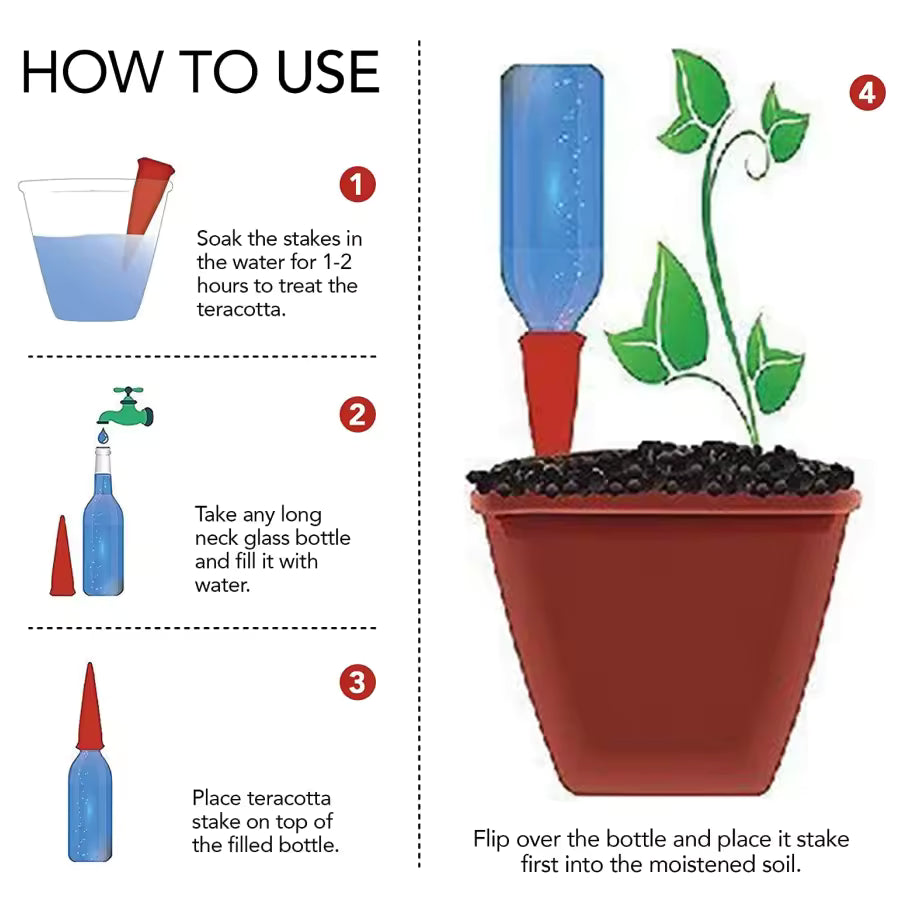 HOW TO USE

1

Soak the stakes in the water for 1-2 hours to treat the teracotta.

2

Take any long neck glass bottle and fill it with water.

3

Place teracotta stake on top of the filled bottle.

4

Flip over the bottle and place it stake first into the moistened soil.